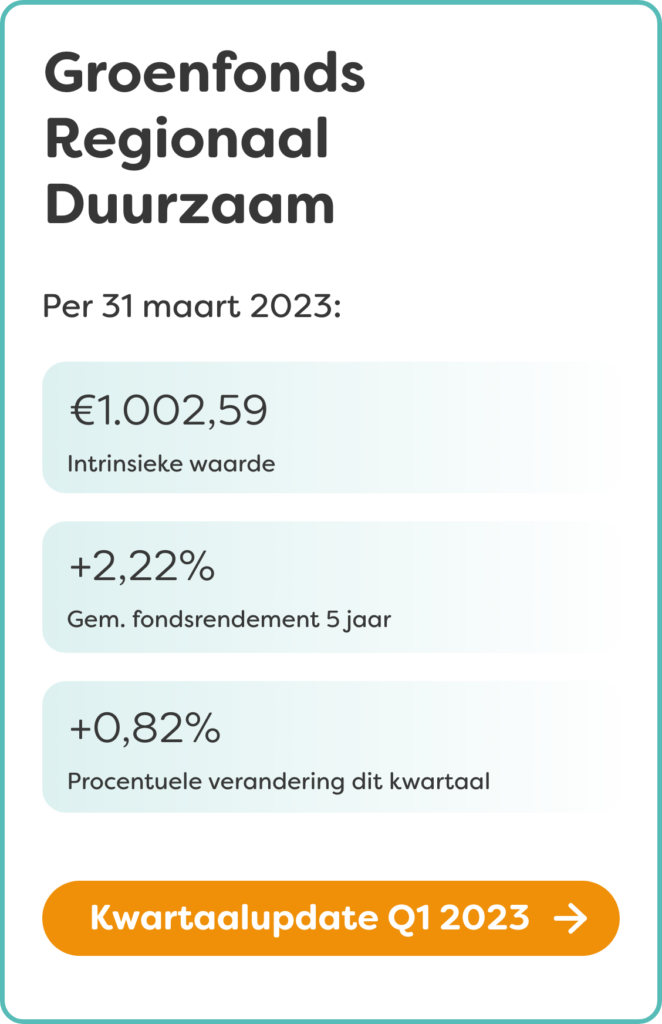 Groenfonds Regionaal Duurzaam

Per 31 maart 2023:

€1.002,59
Intrinsieke waarde

+2,22%
Gem. fondsrendement 5 jaar

+0,82%
Procentuele verandering dit kwartaal

Kwartaalupdate Q1 2023 →