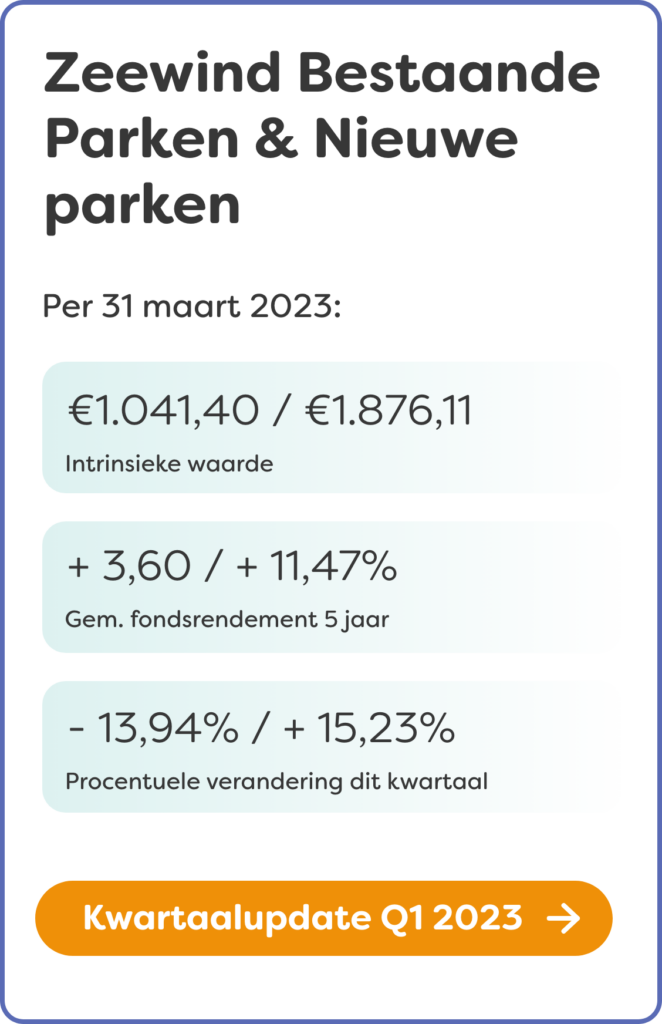 Zeewind Bestaande Parken & Nieuwe parken

Per 31 maart 2023:

€1.041,40 / €1.876,11

Intrinsieke waarde

+ 3,60 / + 11,47%

Gem. fondsrendement 5 jaar

- 13,94% / + 15,23%

Procentuele verandering dit kwartaal

Kwartaalupdate Q1 2023 →